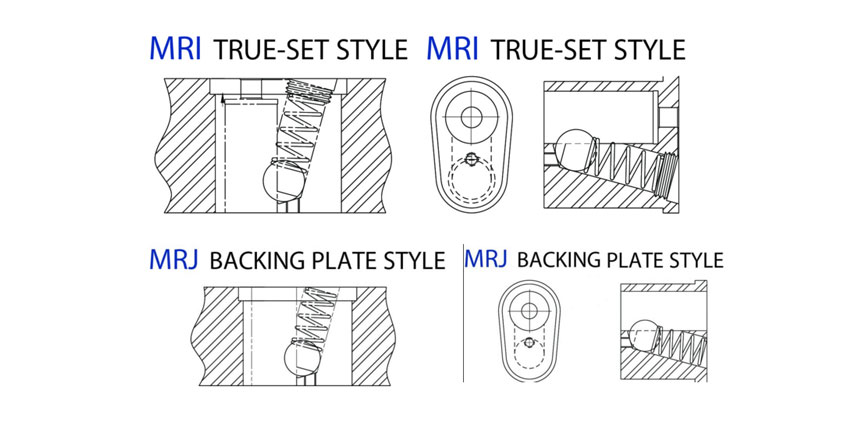 MRI TRUE-SET STYLE

MRI TRUE-SET STYLE

MRJ BACKING PLATE STYLE

MRJ BACKING PLATE STYLE